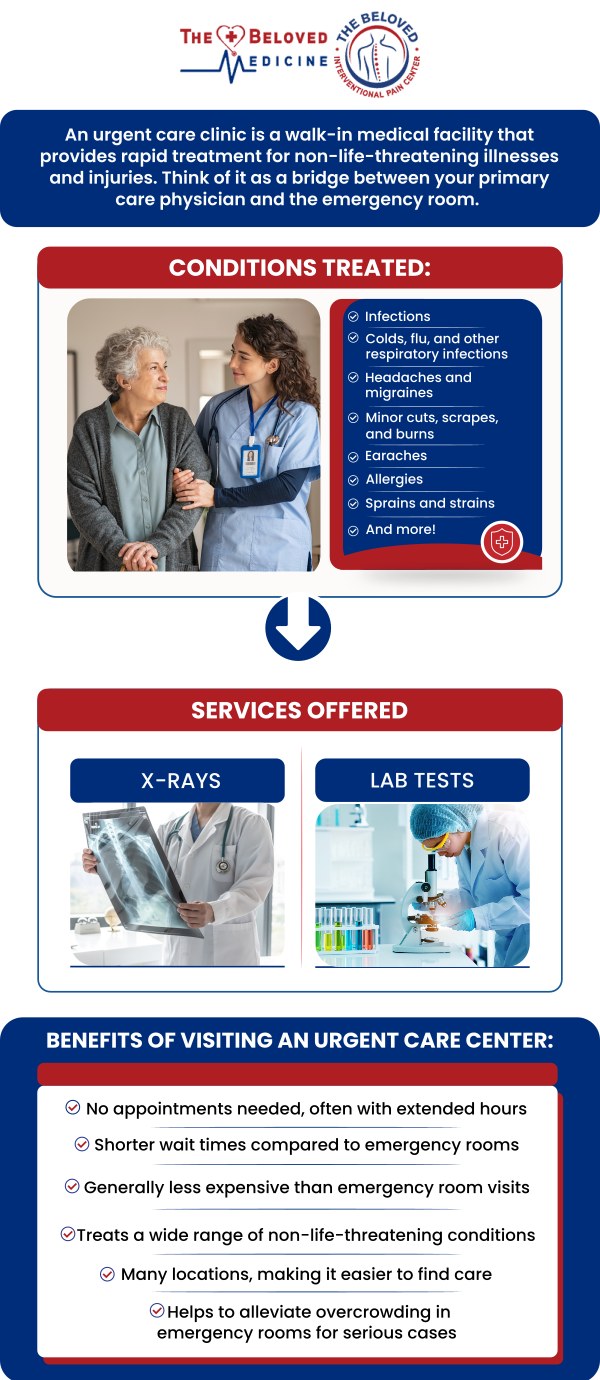 THE BELOVED MEDICINE

THE BELOVED INTERVENTIONAL PAIN CENTER

An urgent care clinic is a walk-in medical facility that provides rapid treatment for non-life-threatening illnesses and injuries. Think of it as a bridge between your primary care physician and the emergency room.

CONDITIONS TREATED:

Infections

Colds, flu, and other respiratory infections

Headaches and migraines

Minor cuts, scrapes, and burns

Earaches

Allergies

Sprains and strains

And more!

SERVICES OFFERED

X-RAYS

LAB TESTS

BENEFITS OF VISITING AN URGENT CARE CENTER:

No appointments needed, often with extended hours

Shorter wait times compared to emergency rooms

Generally less expensive than emergency room visits

Treats a wide range of non-life-threatening conditions

Many locations, making it easier to find care

Helps to alleviate overcrowding in emergency rooms for serious cases